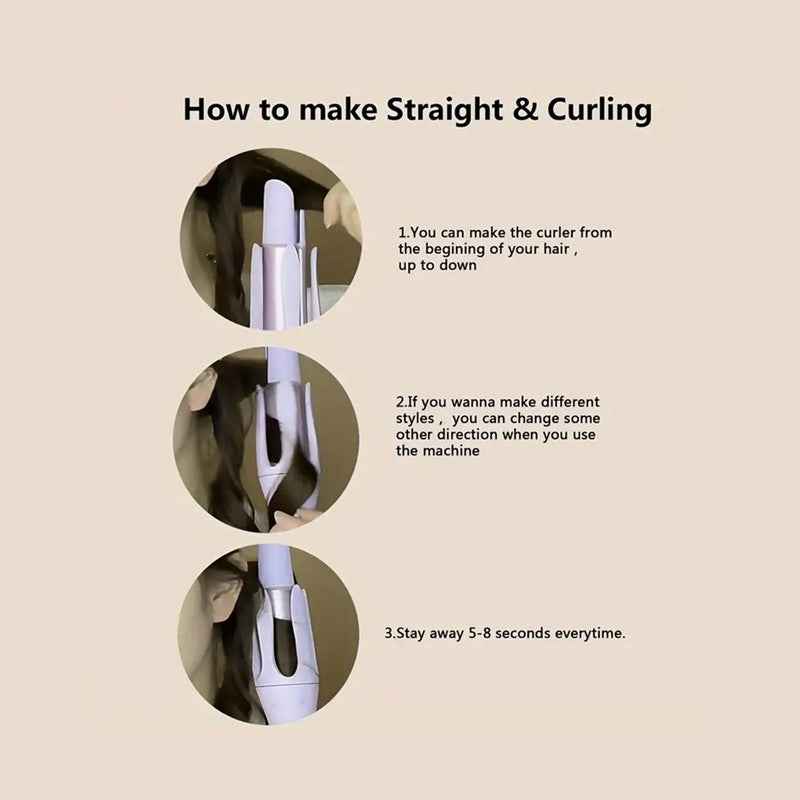 How to make Straight & Curling

1.You can make the curler from the begining of your hair , up to down

2.If you wanna make different styles , you can change some other direction when you use the machine

3.Stay away 5-8 seconds everytime.